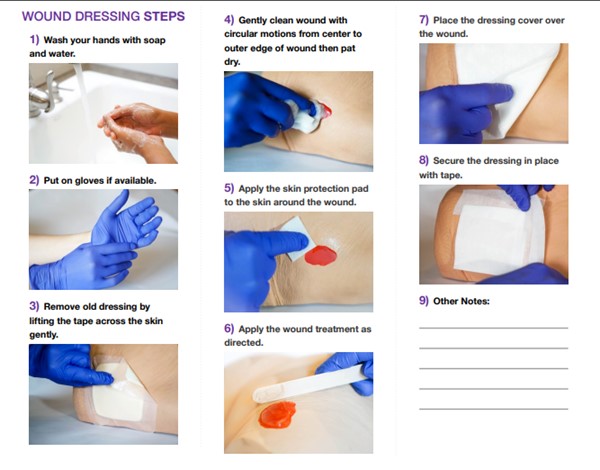 WOUND DRESSING STEPS

1) Wash your hands with soap and water.

2) Put on gloves if available.

3) Remove old dressing by lifting the tape across the skin gently.

4) Gently clean wound with circular motions from center to outer edge of wound then pat dry.

5) Apply the skin protection pad to the skin around the wound.

6) Apply the wound treatment as directed.

7) Place the dressing cover over the wound.

8) Secure the dressing in place with tape.

9) Other Notes: