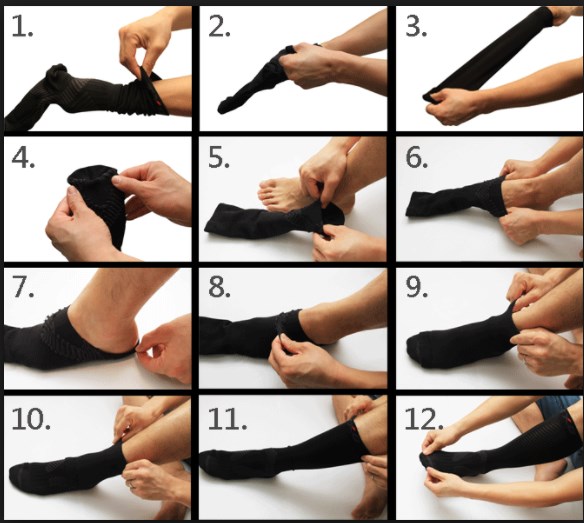 1.

2.

3.

4.

5.

6.

7.

8.

9.

10.

11.

12.