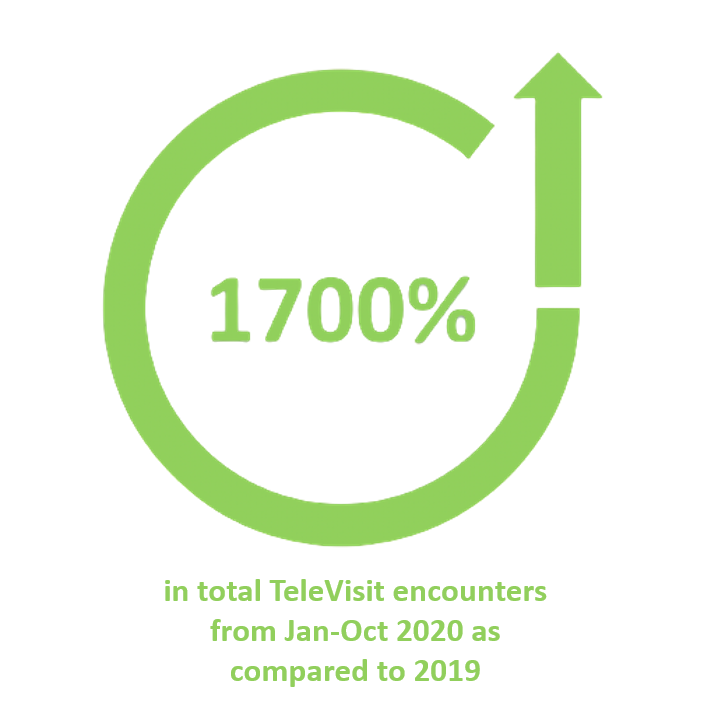 1700%

in total TeleVisit encounters from Jan-Oct 2020 as compared to 2019