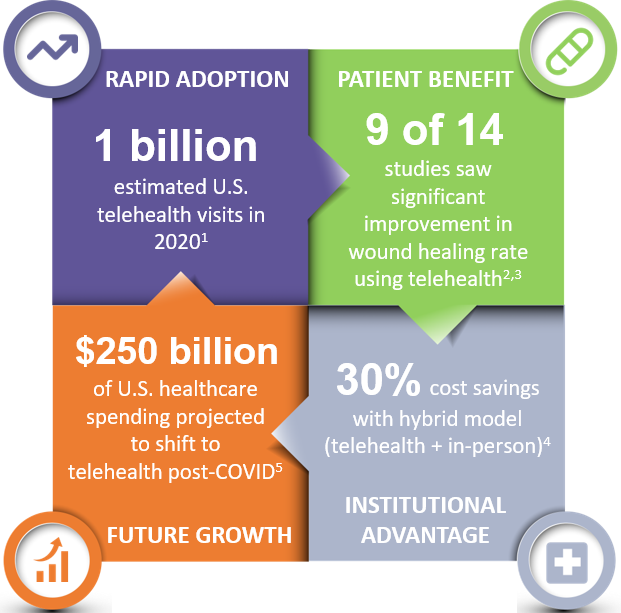 RAPID ADOPTION

1 billion
estimated U.S. telehealth visits in 2020$^1$

PATIENT BENEFIT

9 of 14
studies saw significant improvement in wound healing rate using telehealth$^{2,3}$

$250 billion
of U.S. healthcare spending projected to shift to telehealth post-COVID$^5$

FUTURE GROWTH

30% cost savings with hybrid model (telehealth + in-person)$^4$

INSTITUTIONAL ADVANTAGE